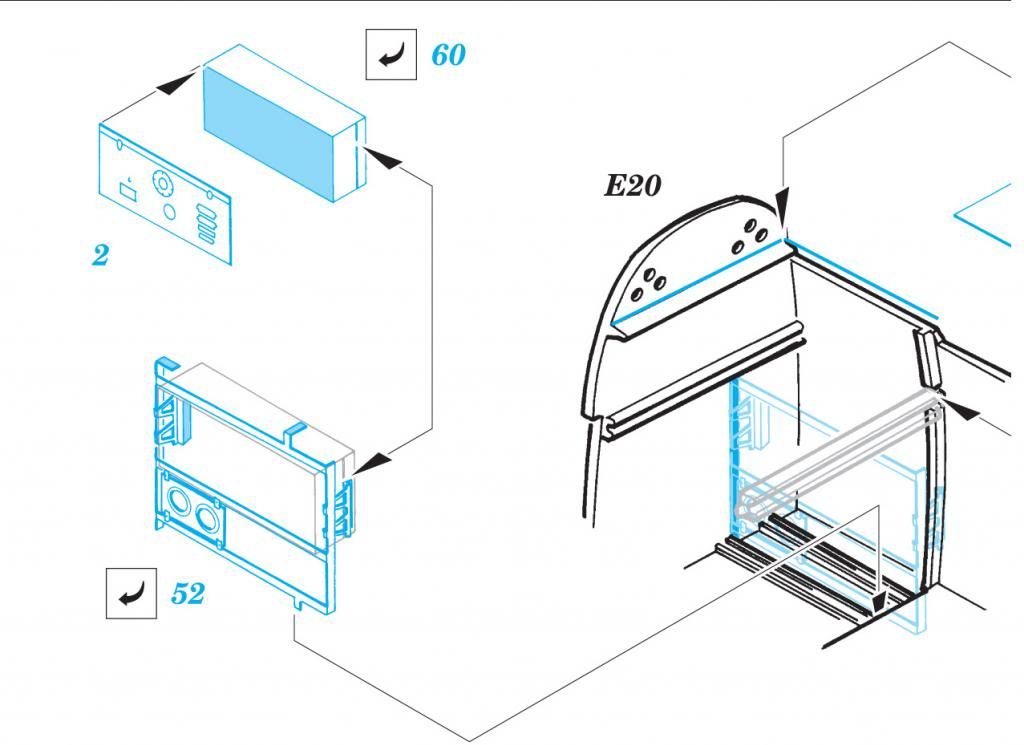 60

2

E20

52